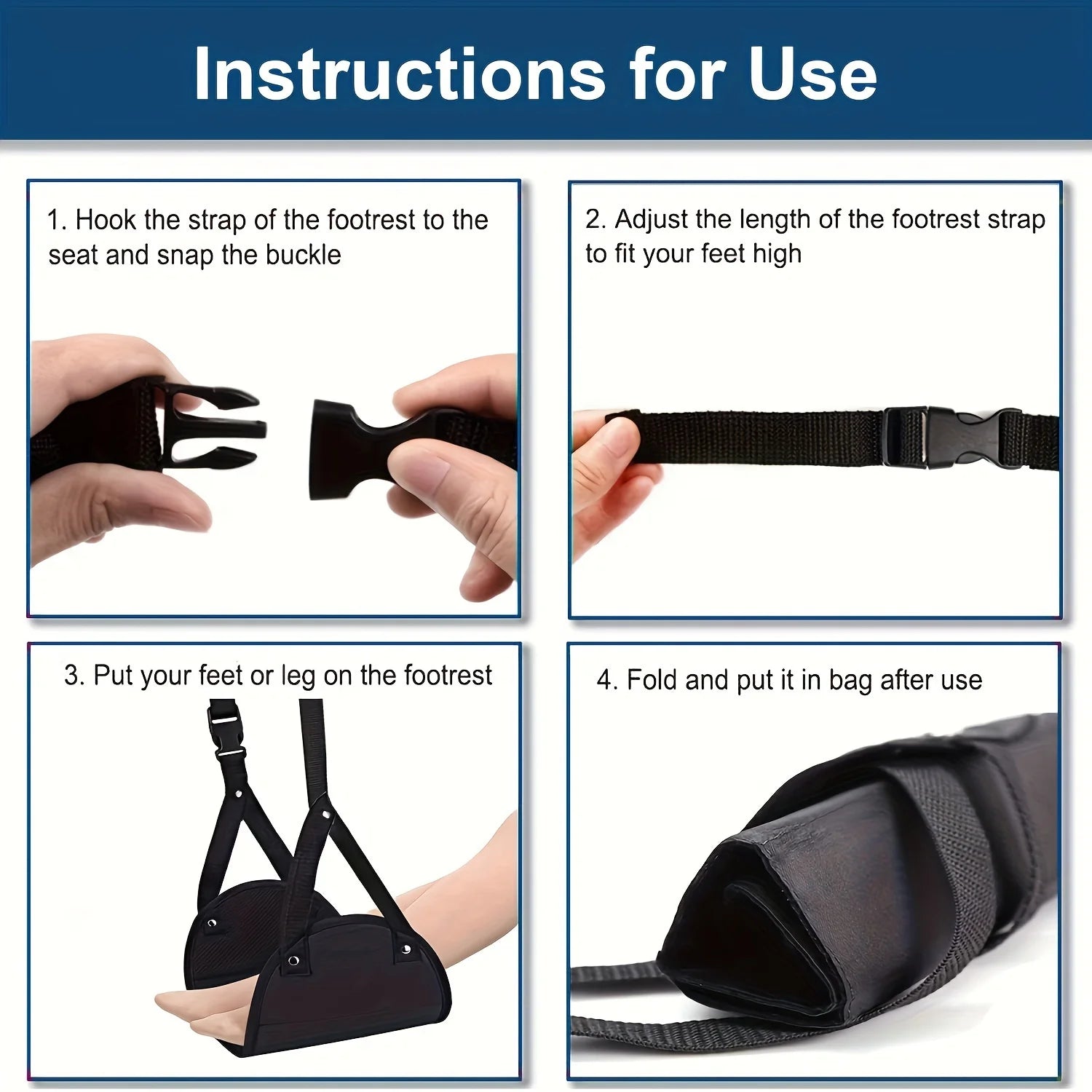 Instructions for Use

1. Hook the strap of the footrest to the seat and snap the buckle

2. Adjust the length of the footrest strap to fit your feet high

3. Put your feet or leg on the footrest

4. Fold and put it in bag after use