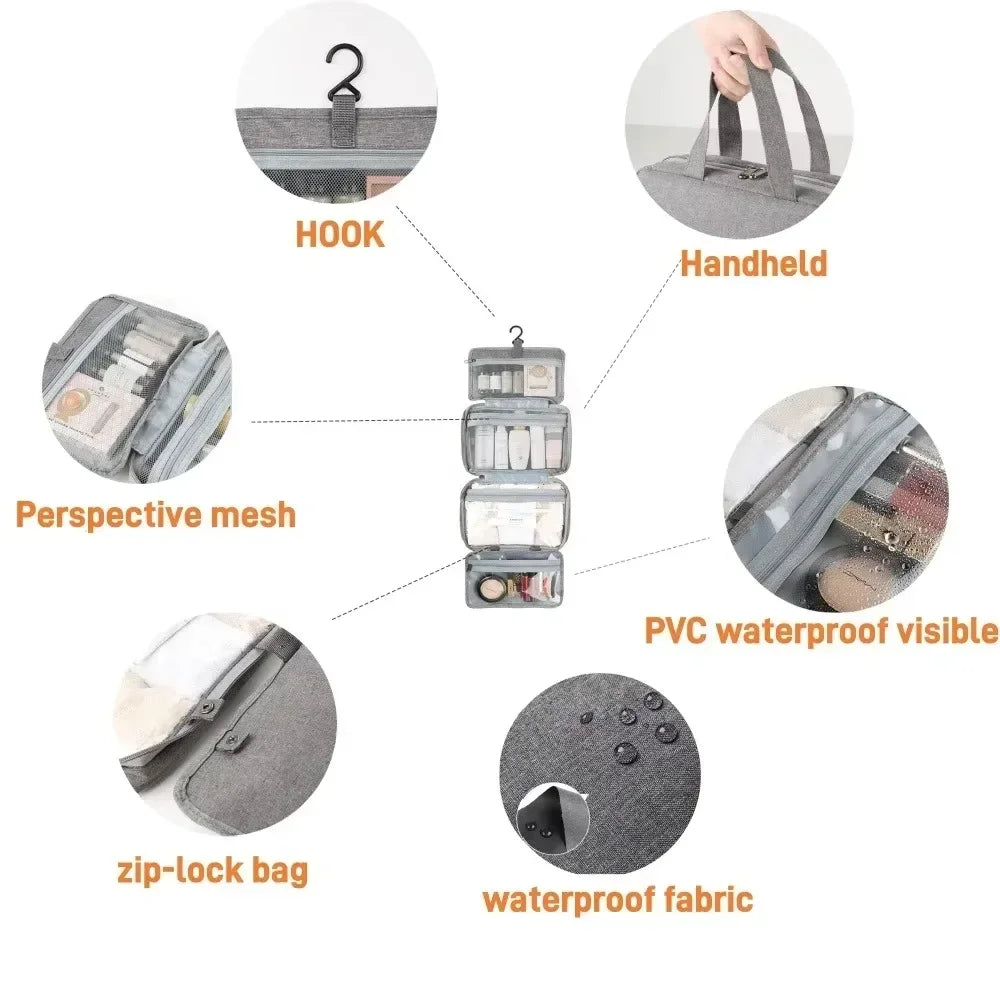 HOOK

Handheld

Perspective mesh

PVC waterproof visible

zip-lock bag

waterproof fabric